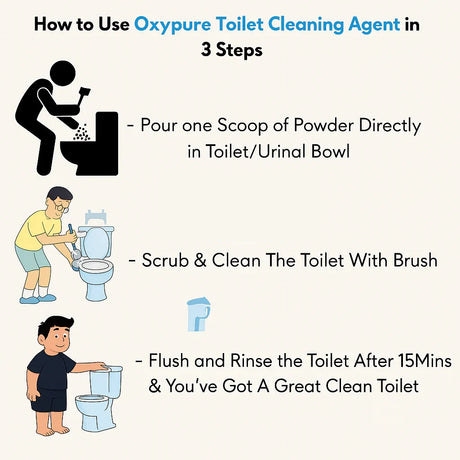 How to Use Oxypure Toilet Cleaning Agent in 3 Steps

- Pour one Scoop of Powder Directly in Toilet/Urinal Bowl

- Scrub & Clean The Toilet With Brush

- Flush and Rinse the Toilet After 15Mins & You've Got A Great Clean Toilet