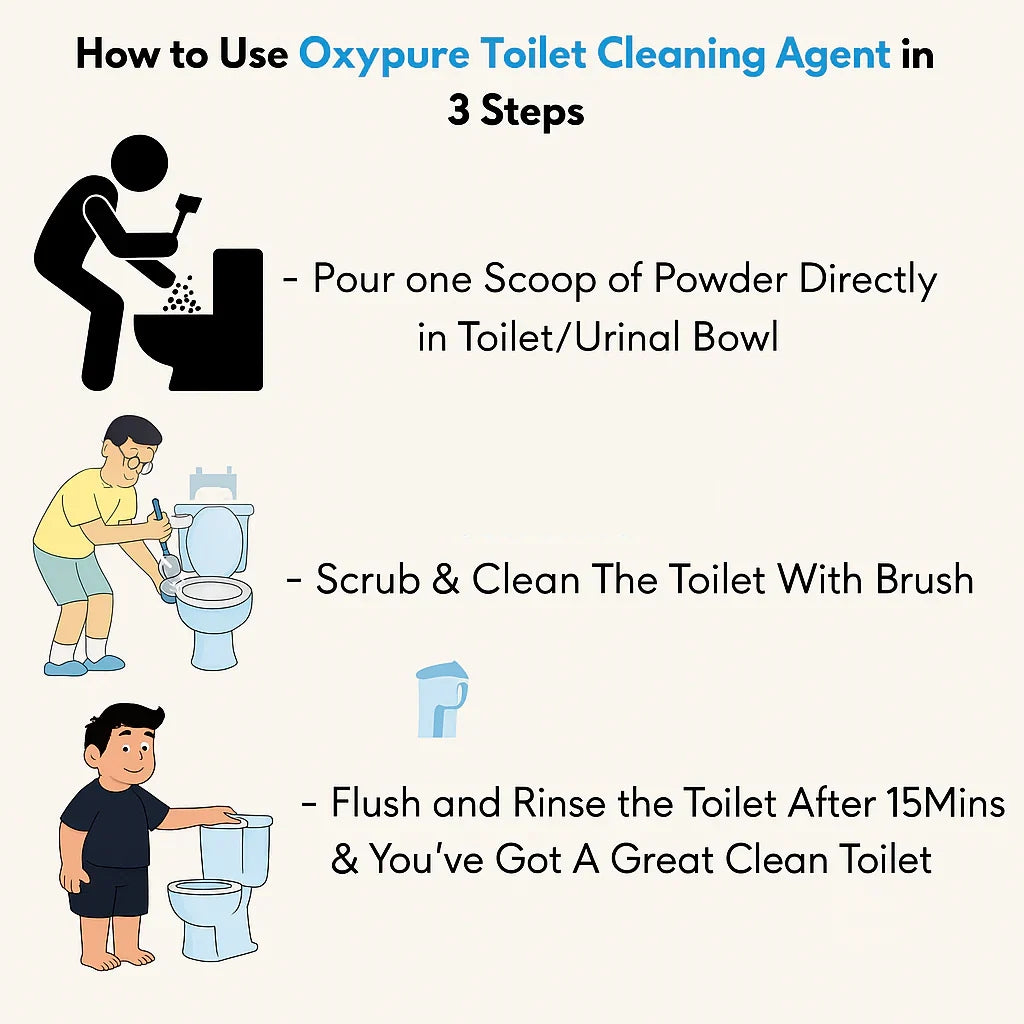 How to Use Oxypure Toilet Cleaning Agent in 3 Steps

- Pour one Scoop of Powder Directly in Toilet/Urinal Bowl

- Scrub & Clean The Toilet With Brush

- Flush and Rinse the Toilet After 15Mins & You've Got A Great Clean Toilet