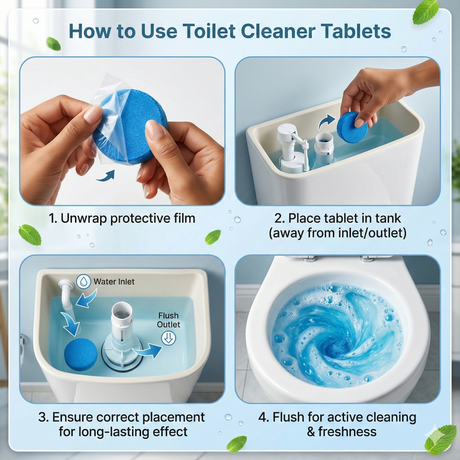 How to Use Toilet Cleaner Tablets

1. Unwrap protective film

2. Place tablet in tank (away from inlet/outlet)

Water Inlet

Flush Outlet

3. Ensure correct placement for long-lasting effect

4. Flush for active cleaning & freshness