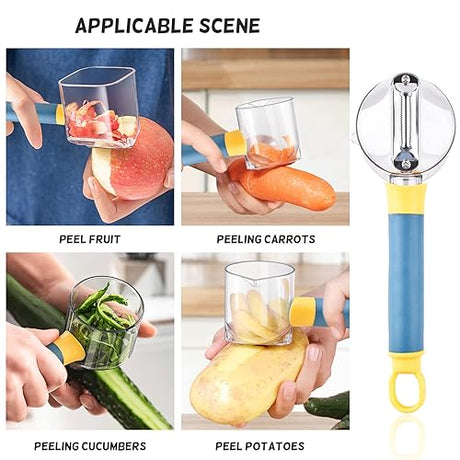 APPLICABLE SCENE

PEEL FRUIT

PEELING CARROTS

PEELING CUCUMBERS

PEEL POTATOES