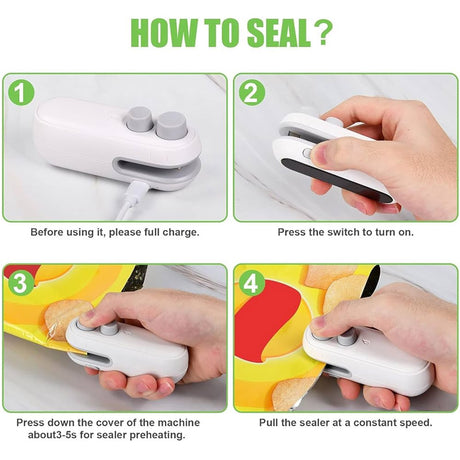 HOW TO SEAL?

1

Before using it, please full charge.

2

Press the switch to turn on.

3

Press down the cover of the machine about3-5s for sealer preheating.

4

Pull the sealer at a constant speed.