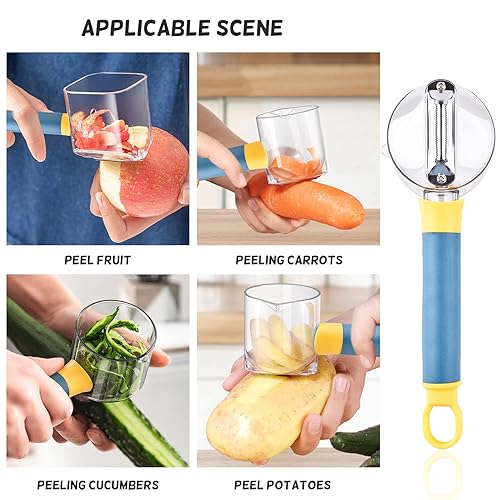 APPLICABLE SCENE

PEEL FRUIT

PEELING CARROTS

PEELING CUCUMBERS

PEEL POTATOES